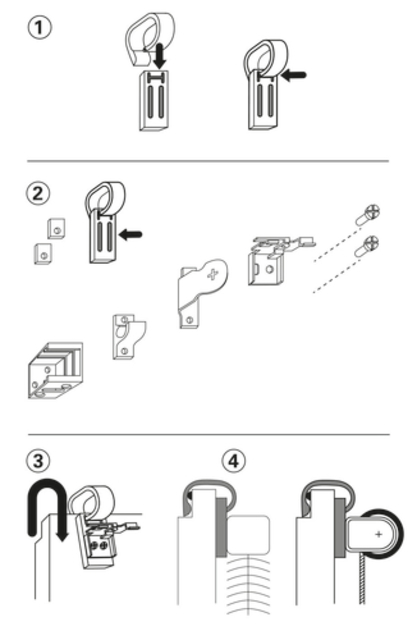 1

2

3

4