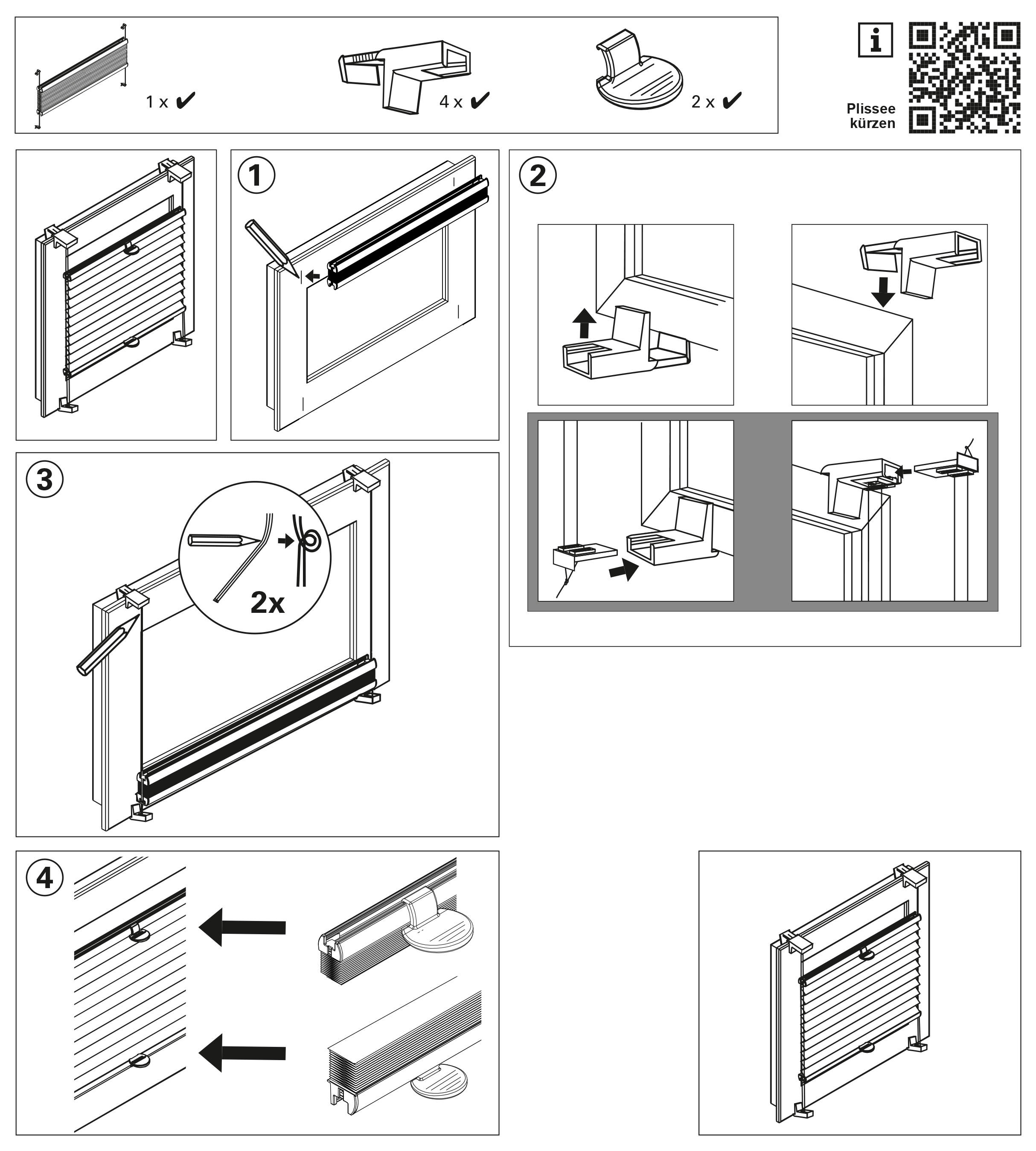 1 x ✔

4 x ✔

2 x ✔

i

Plissee kürzen

1

2

3

2x

4